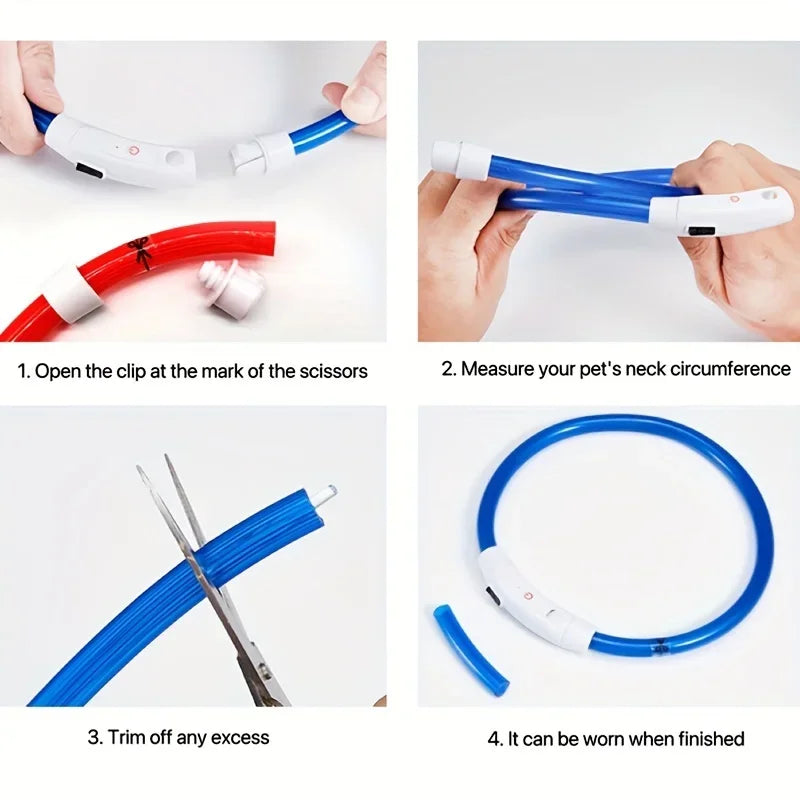 1. Open the clip at the mark of the scissors

2. Measure your pet's neck circumference

3. Trim off any excess

4. It can be worn when finished